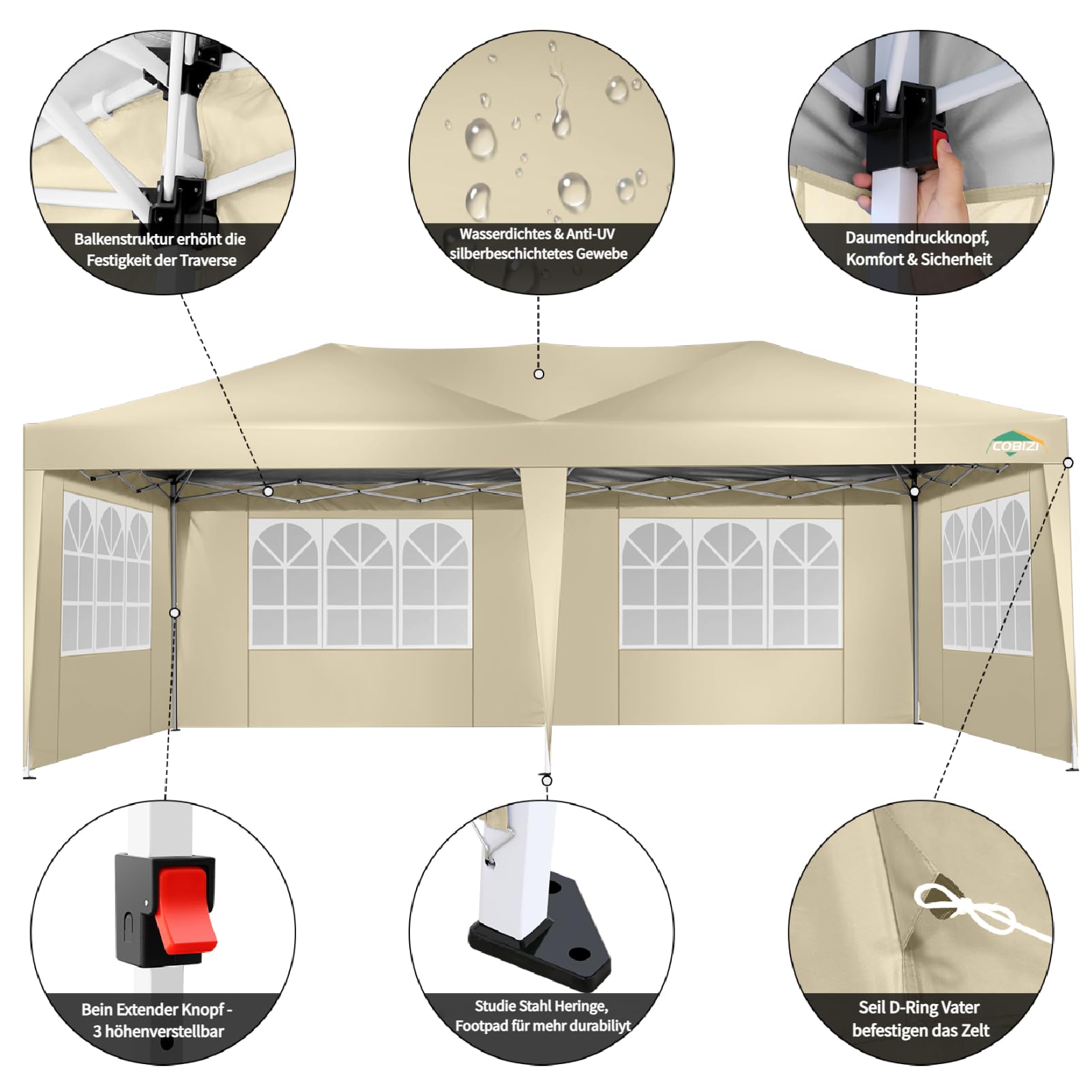 Balkenstruktur erhöht die Festigkeit der Traverse

Wasserdichtes & Anti-UV silberbeschichtetes Gewebe

Daumendruckknopf, Komfort & Sicherheit

COBIZI

Bein Extender Knopf - 3 höhenverstellbar

Studie Stahl Heringe, Footpad für mehr durabiliyt

Seil D-Ring Vater befestigen das Zelt